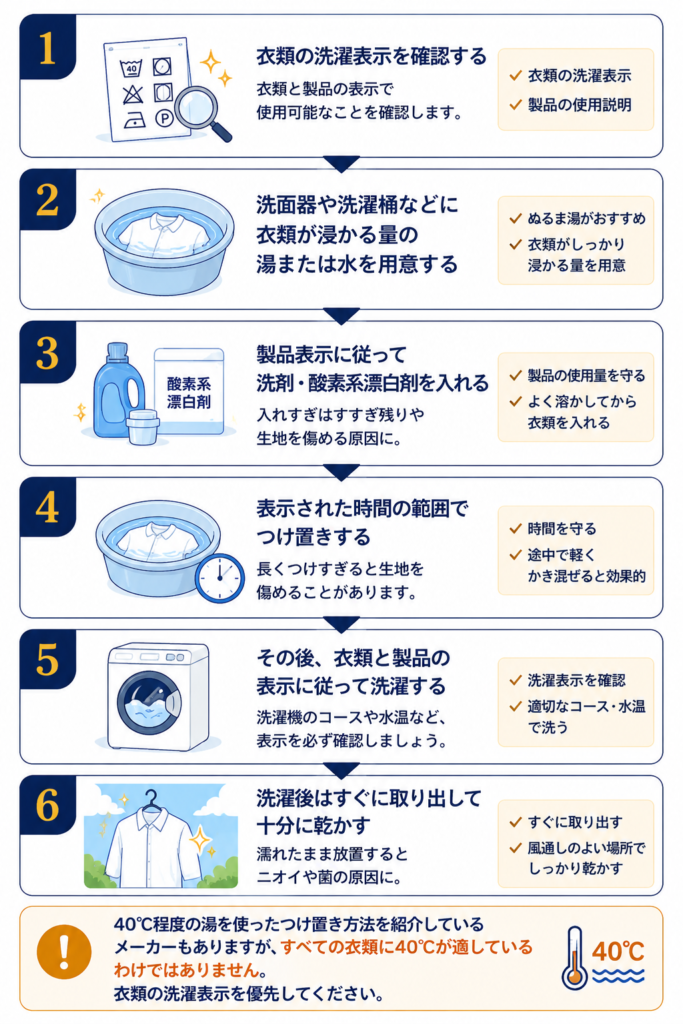 1

40

P

衣類の洗濯表示を確認する

衣類と製品の表示で使用可能なことを確認します。

✓ 衣類の洗濯表示
✓ 製品の使用説明

2

洗面器や洗濯桶などに衣類が浸かる量の湯または水を用意する

✓ ぬるま湯がおすすめ
✓ 衣類がしっかり浸かる量を用意

3

酸素系漂白剤

製品表示に従って洗剤・酸素系漂白剤を入れる

入れすぎはすすぎ残りや生地を傷める原因に。

✓ 製品の使用量を守る
✓ よく溶かしてから衣類を入れる

4

表示された時間の範囲でつけ置きする

長くつけすぎると生地を傷めることがあります。

✓ 時間を守る
✓ 途中で軽くかき混ぜると効果的

5

その後、衣類と製品の表示に従って洗濯する

洗濯機のコースや水温など、表示を必ず確認しましょう。

✓ 洗濯表示を確認
✓ 適切なコース・水温で洗う

6

洗濯後はすぐに取り出して十分に乾かす

濡れたまま放置するとニオイや菌の原因に。

✓ すぐに取り出す
✓ 風通しのよい場所でしっかり乾かす

!

40℃程度の湯を使ったつけ置き方法を紹介しているメーカーもありますが、すべての衣類に40℃が適しているわけではありません。
衣類の洗濯表示を優先してください。

40℃