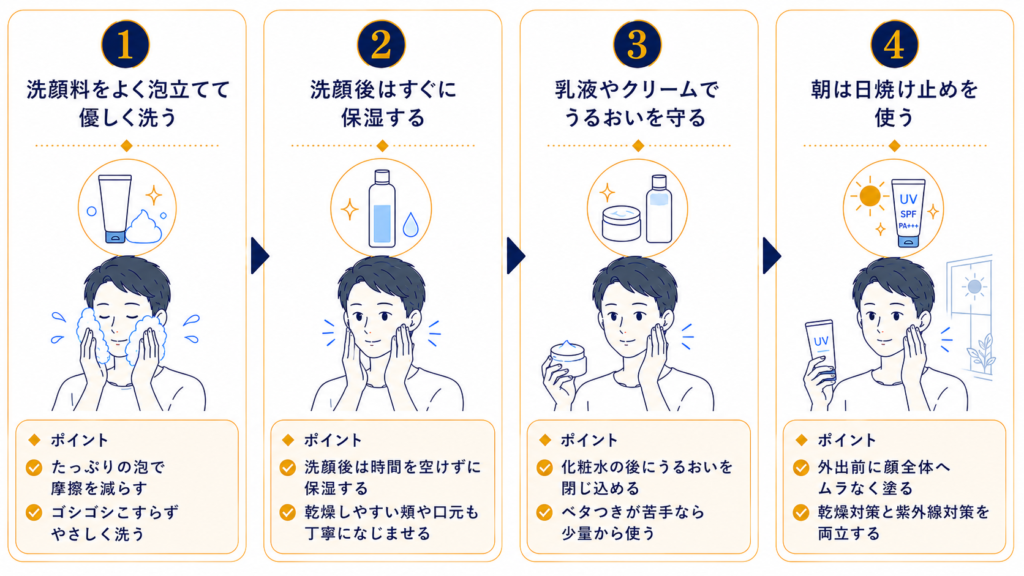 1
洗顔料をよく泡立てて優しく洗う

ポイント
たっぷりの泡で摩擦を減らす
ゴシゴシこすらずやさしく洗う

2
洗顔後はすぐに保湿する

ポイント
洗顔後は時間を空けずに保湿する
乾燥しやすい頬や口元も丁寧になじませる

3
乳液やクリームでうるおいを守る

ポイント
化粧水の後にうるおいを閉じ込める
ベタつきが苦手なら少量から使う

4
朝は日焼け止めを使う

UV
SPF
PA+++

UV

ポイント
外出前に顔全体へムラなく塗る
乾燥対策と紫外線対策を両立する