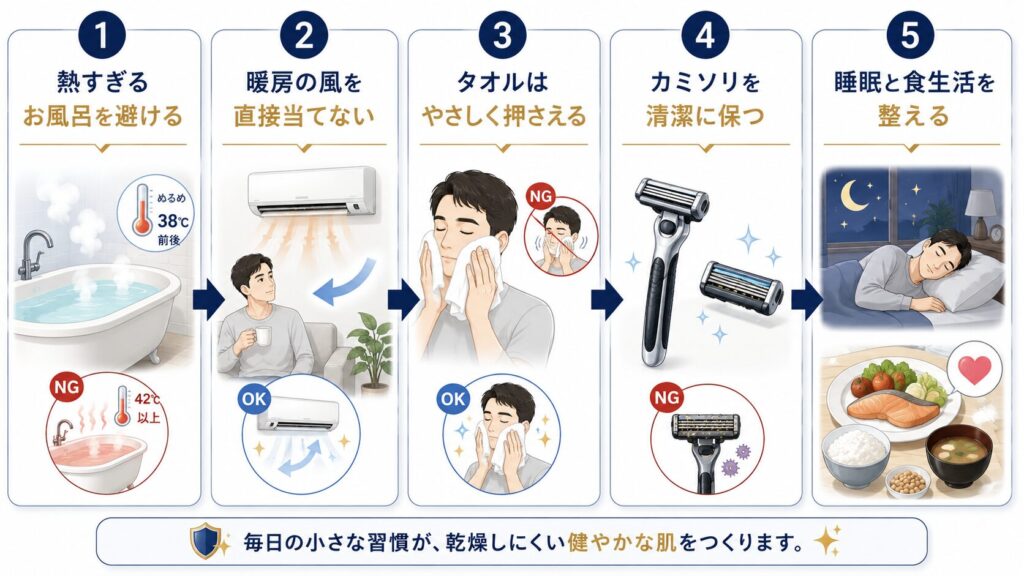 1
熱すぎる
お風呂を避ける

ぬるめ
38℃
前後

NG
42℃
以上

2
暖房の風を
直接当てない

OK

3
タオルは
やさしく押さえる

NG

OK

4
カミソリを
清潔に保つ

NG

5
睡眠と食生活を
整える

毎日の小さな習慣が、乾燥しにくい健やかな肌をつくります。